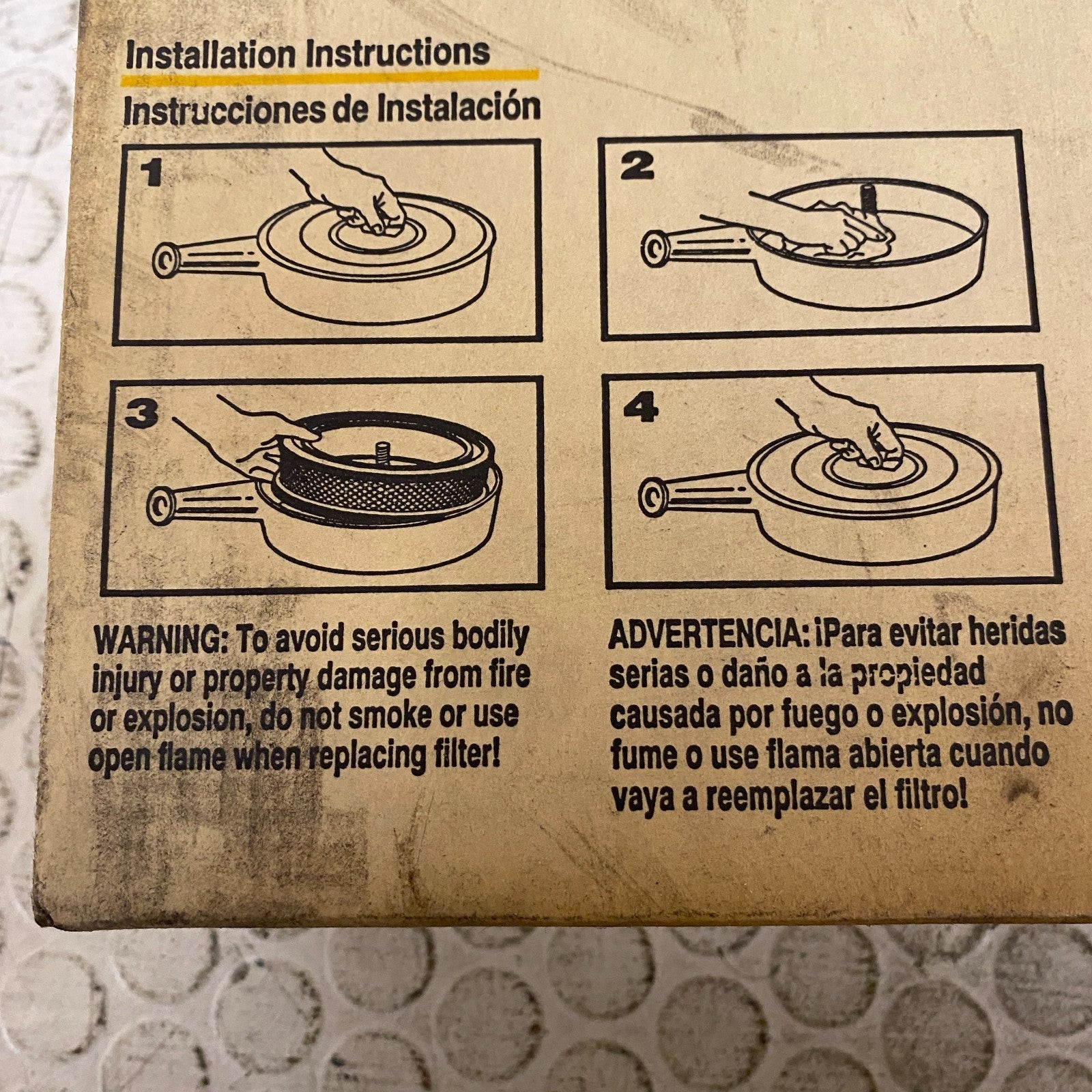 Installation Instructions

Instrucciones de Instalación

1

2

3

4

WARNING: To avoid serious bodily injury or property damage from fire or explosion, do not smoke or use open flame when replacing filter!

ADVERTENCIA: ¡Para evitar heridas serias o daño a la propiedad causada por fuego o explosión, no fume o use flama abierta cuando vaya a reemplazar el filtro!